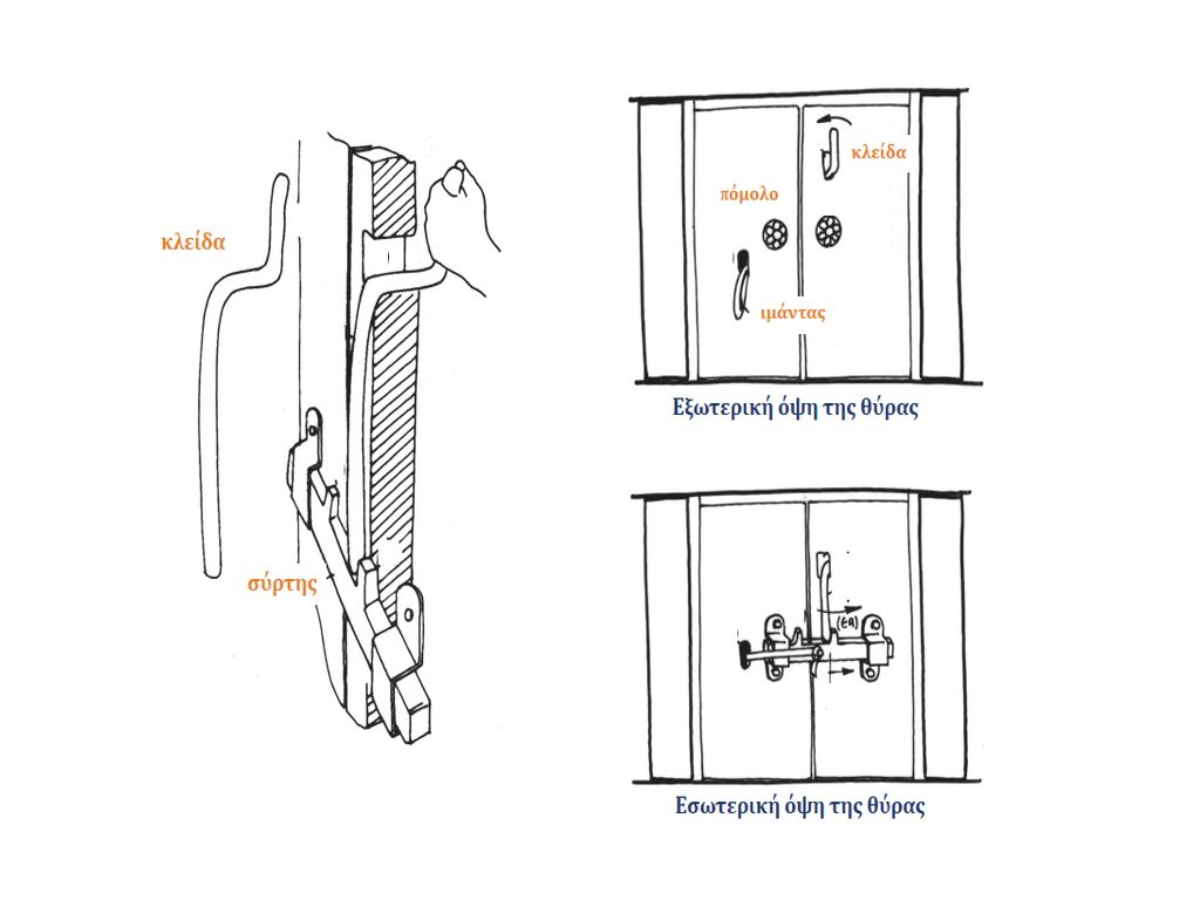 κλείδα

σύρτης

κλείδα

πόμολο

ιμάντας

Εξωτερική όψη της θύρας

Εσωτερική όψη της θύρας